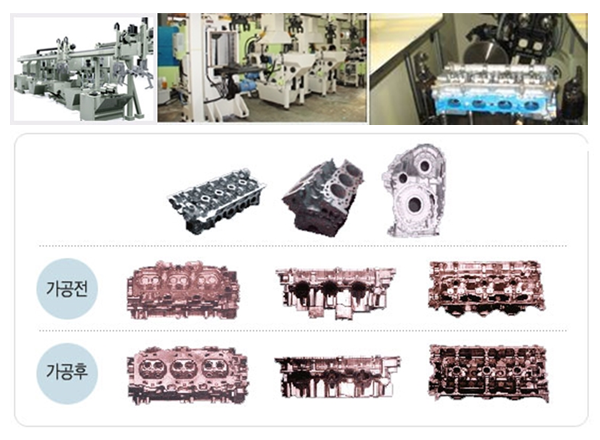 가공전

가공후